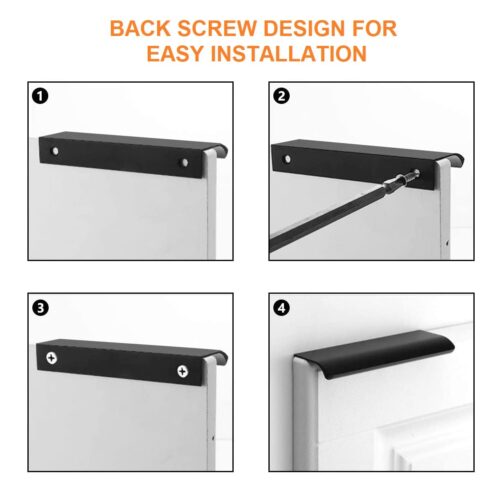 BACK SCREW DESIGN FOR EASY INSTALLATION

1

2

3

4